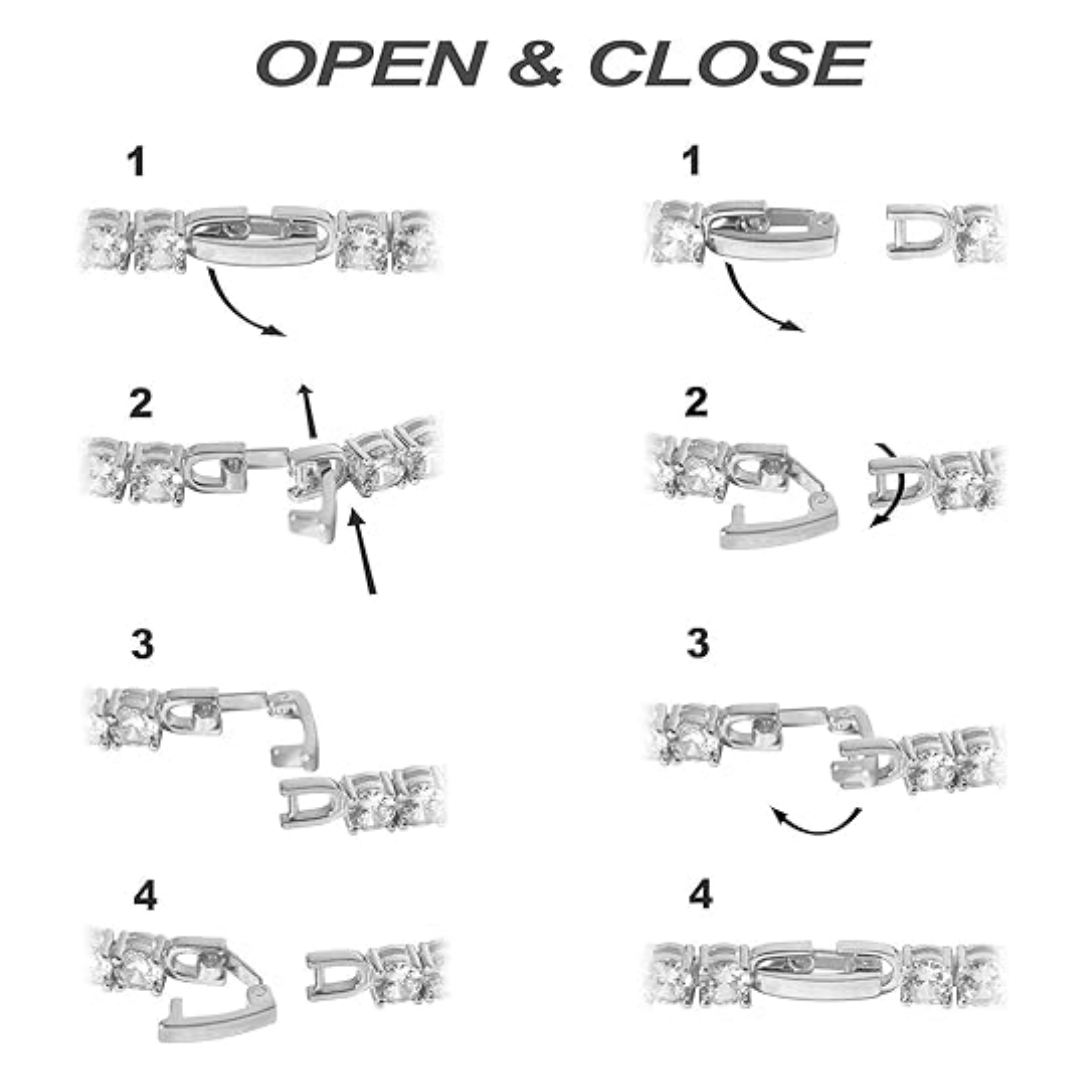 OPEN & CLOSE

1

2

3

4

1

2

3

4