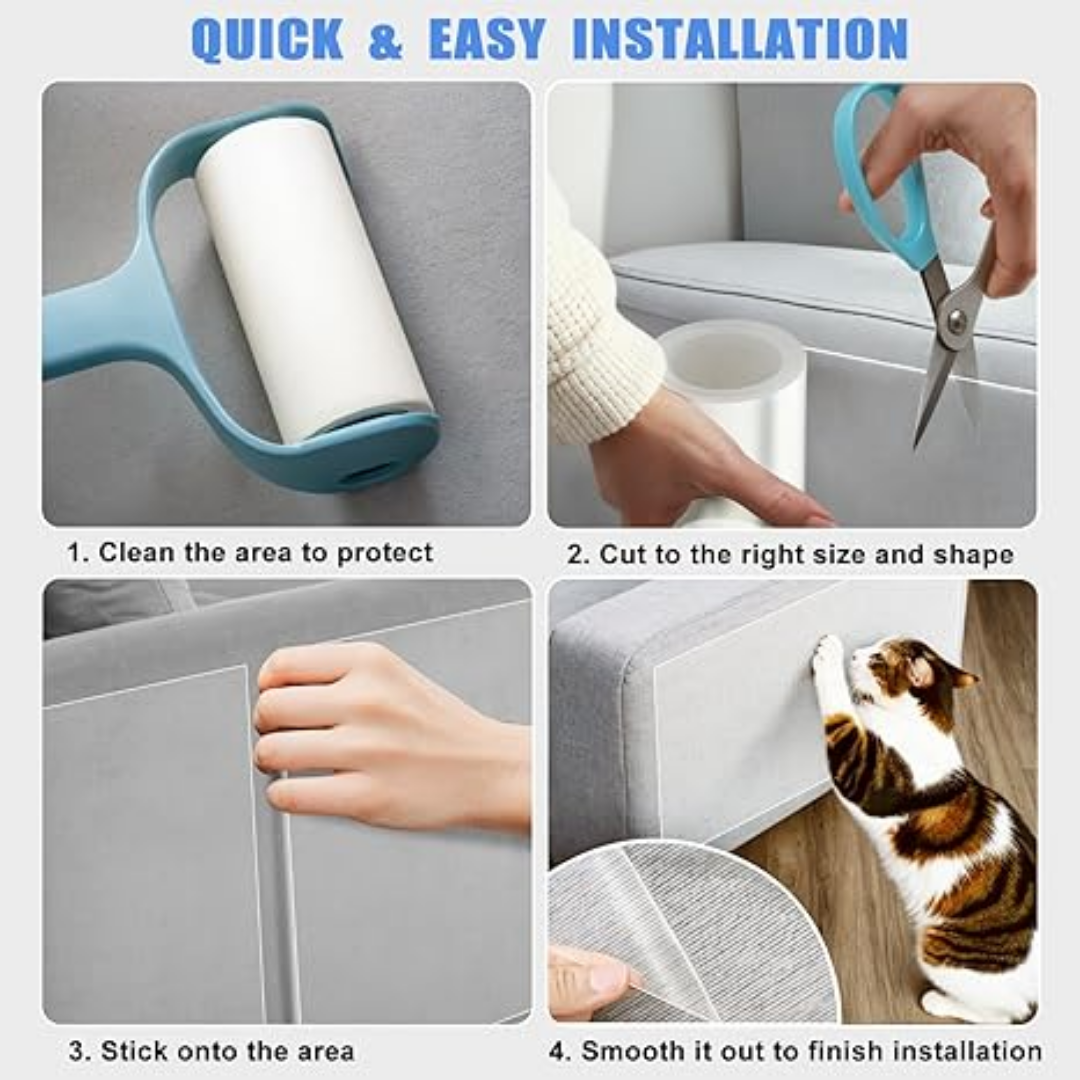 QUICK & EASY INSTALLATION

1. Clean the area to protect

2. Cut to the right size and shape

3. Stick onto the area

4. Smooth it out to finish installation